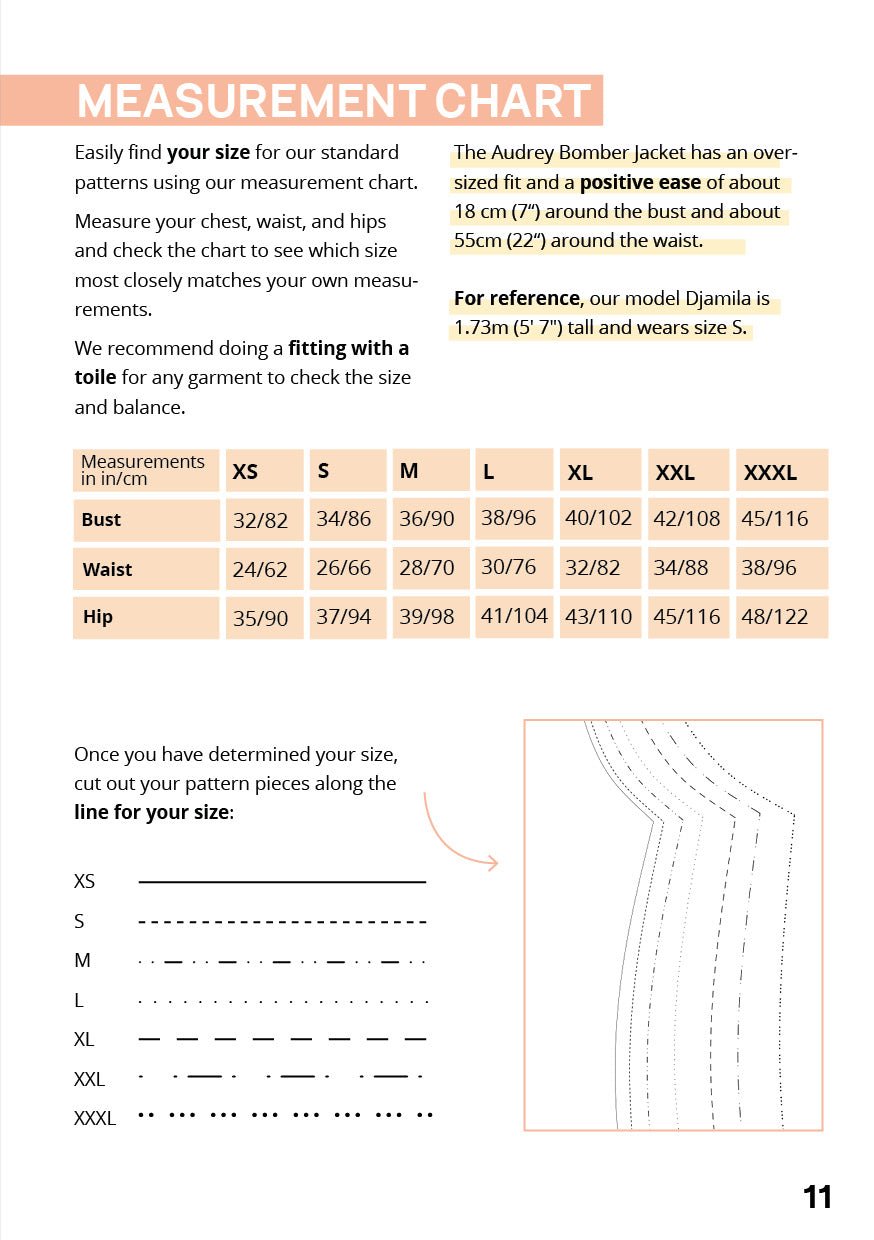 MEASUREMENT CHART

Easily find your size for our standard patterns using our measurement chart.

Measure your chest, waist, and hips and check the chart to see which size most closely matches your own measurements.

We recommend doing a fitting with a toile for any garment to check the size and balance.

The Audrey Bomber Jacket has an oversized fit and a positive ease of about 18 cm (7“) around the bust and about 55cm (22“) around the waist.

For reference, our model Djamila is 1.73m (5' 7") tall and wears size S.

| Measurements in in/cm | XS | S | M | L | XL | XXL | XXXL |
|---|---|---|---|---|---|---|---|
| Bust | 32/82 | 34/86 | 36/90 | 38/96 | 40/102 | 42/108 | 45/116 |
| Waist | 24/62 | 26/66 | 28/70 | 30/76 | 32/82 | 34/88 | 38/96 |
| Hip | 35/90 | 37/94 | 39/98 | 41/104 | 43/110 | 45/116 | 48/122 |

Once you have determined your size, cut out your pattern pieces along the line for your size:

XS

S

M

L

XL

XXL

XXXL

11